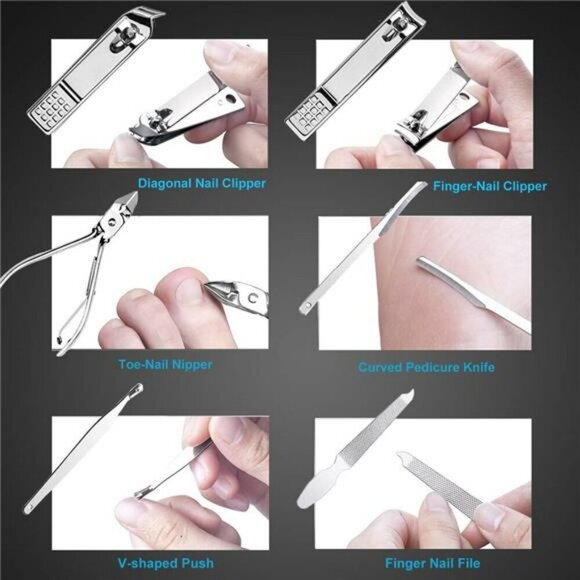 Diagonal Nail Clipper

Finger-Nail Clipper

Toe-Nail Nipper

Curved Pedicure Knife

V-shaped Push

Finger Nail File